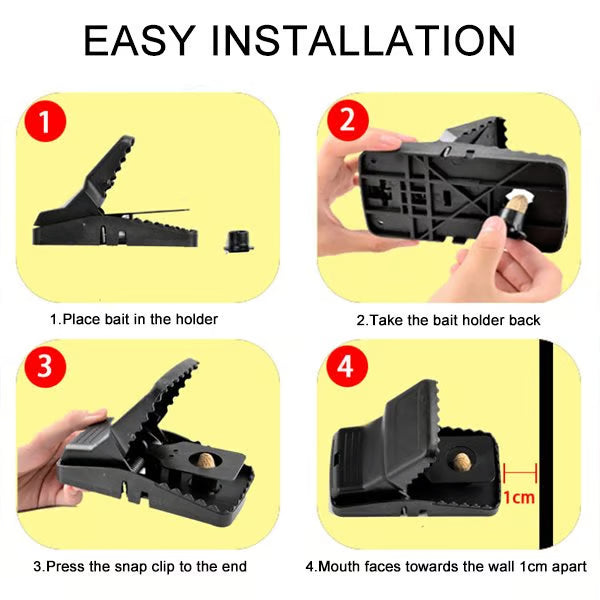 EASY INSTALLATION

1

1.Place bait in the holder

2

2.Take the bait holder back

3

3.Press the snap clip to the end

4

1cm

4.Mouth faces towards the wall 1cm apart